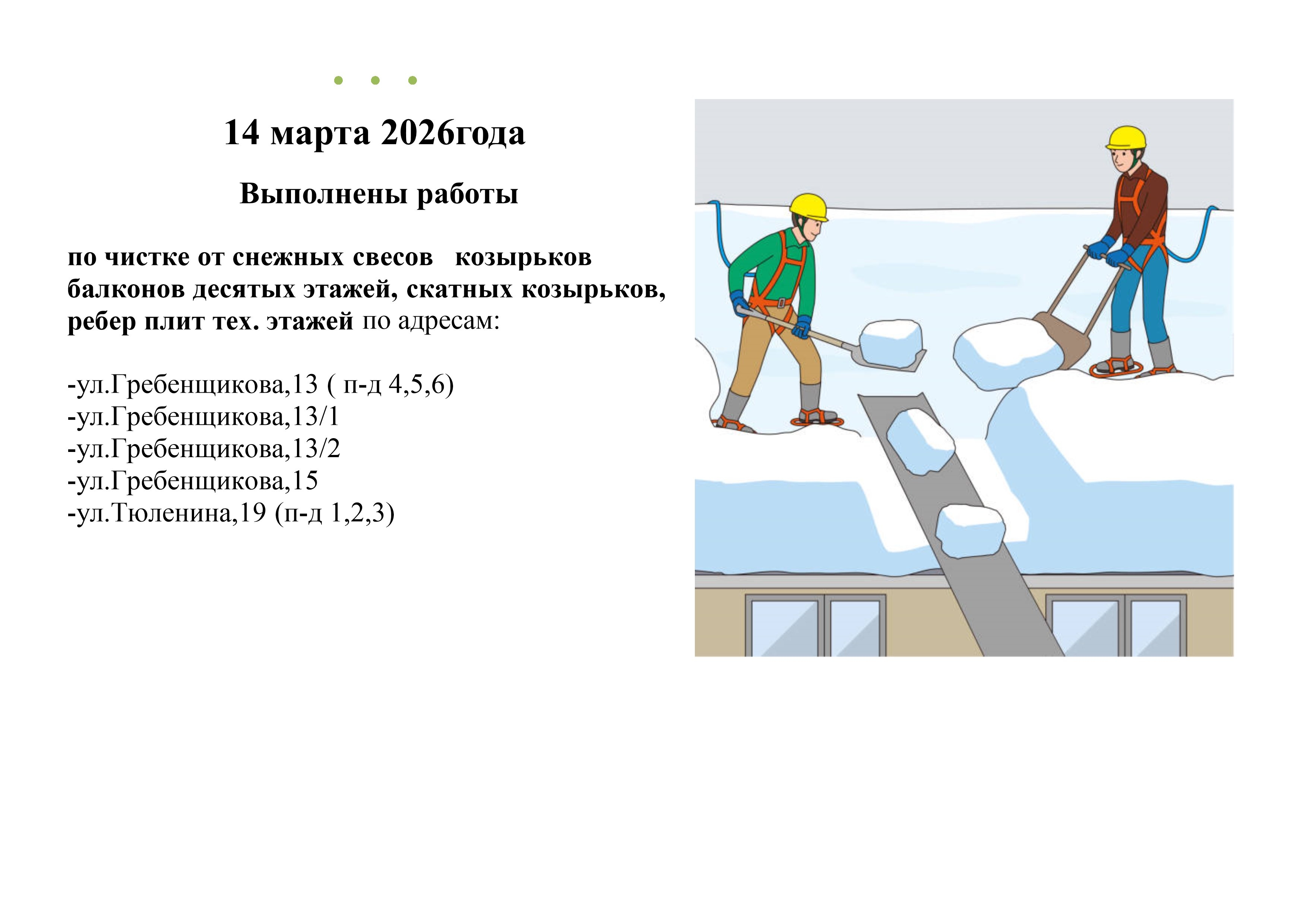 14 марта 2026года

Выполнены работы

по чистке от снежных свесов козырьков балконов десятых этажей, скатных козырьков, ребер плит тех. этажей по адресам:

-ул.Гребенщикова,13 ( п-д 4,5,6)
-ул.Гребенщикова,13/1
-ул.Гребенщикова,13/2
-ул.Гребенщикова,15
-ул.Тюленина,19 (п-д 1,2,3)